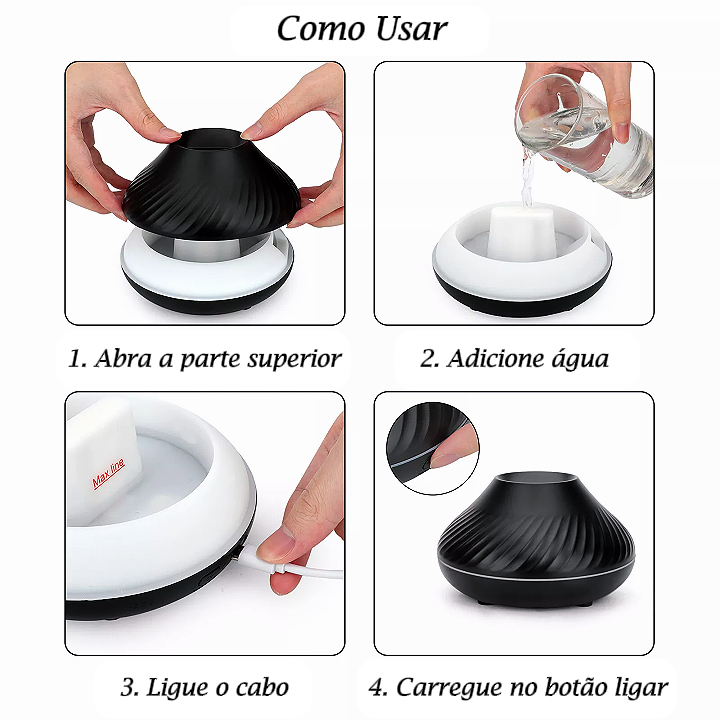 Como Usar

1. Abra a parte superior

2. Adicione água

Max line

3. Ligue o cabo

4. Carregue no botão ligar